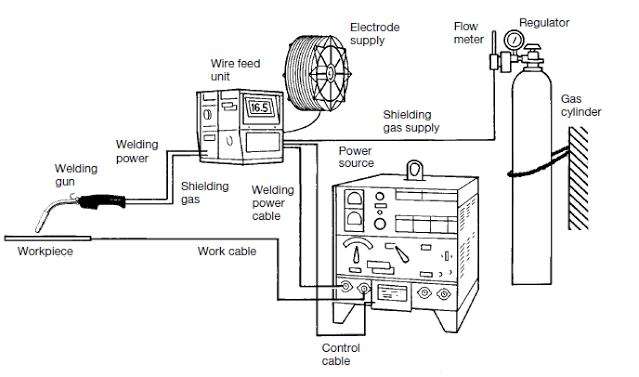 Electrode supply

Flow meter

Regulator

Wire feed unit

16.5

Gas cylinder

Shielding gas supply

Welding power

Power source

Welding gun

Shielding gas

Welding power cable

Workpiece

Work cable

Control cable